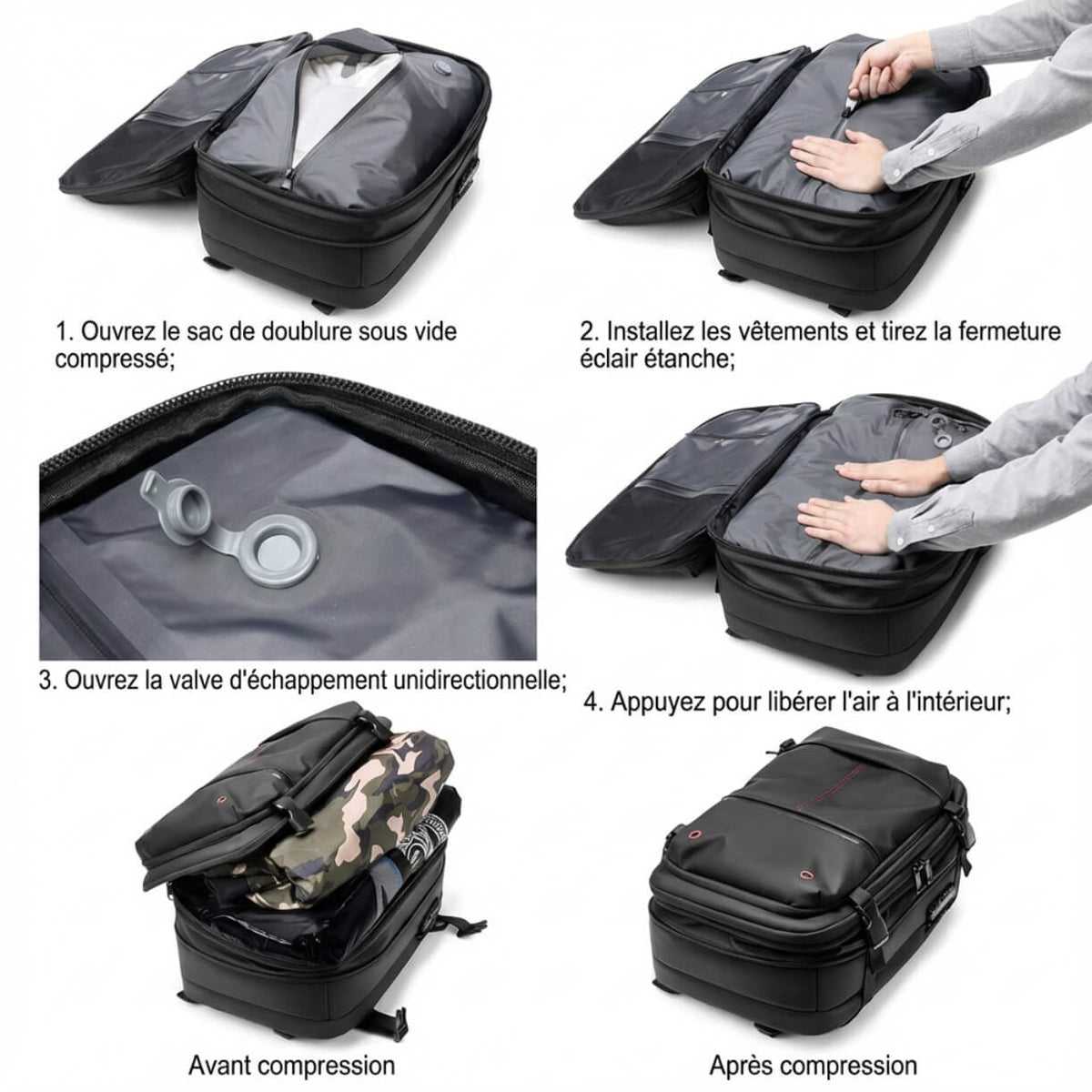 1. Ouvrez le sac de doublure sous vide compressé;

2. Installez les vêtements et tirez la fermeture éclair étanche;

3. Ouvrez la valve d'échappement unidirectionnelle;

4. Appuyez pour libérer l'air à l'intérieur;

Avant compression

Après compression